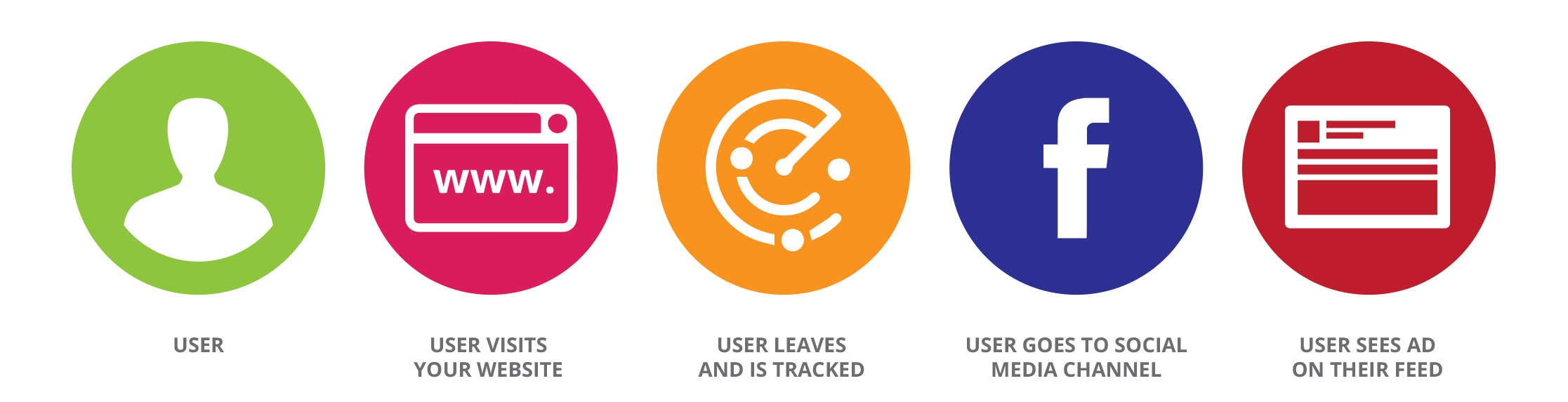 www.

f

USER

USER VISITS YOUR WEBSITE

USER LEAVES AND IS TRACKED

USER GOES TO SOCIAL MEDIA CHANNEL

USER SEES AD ON THEIR FEED